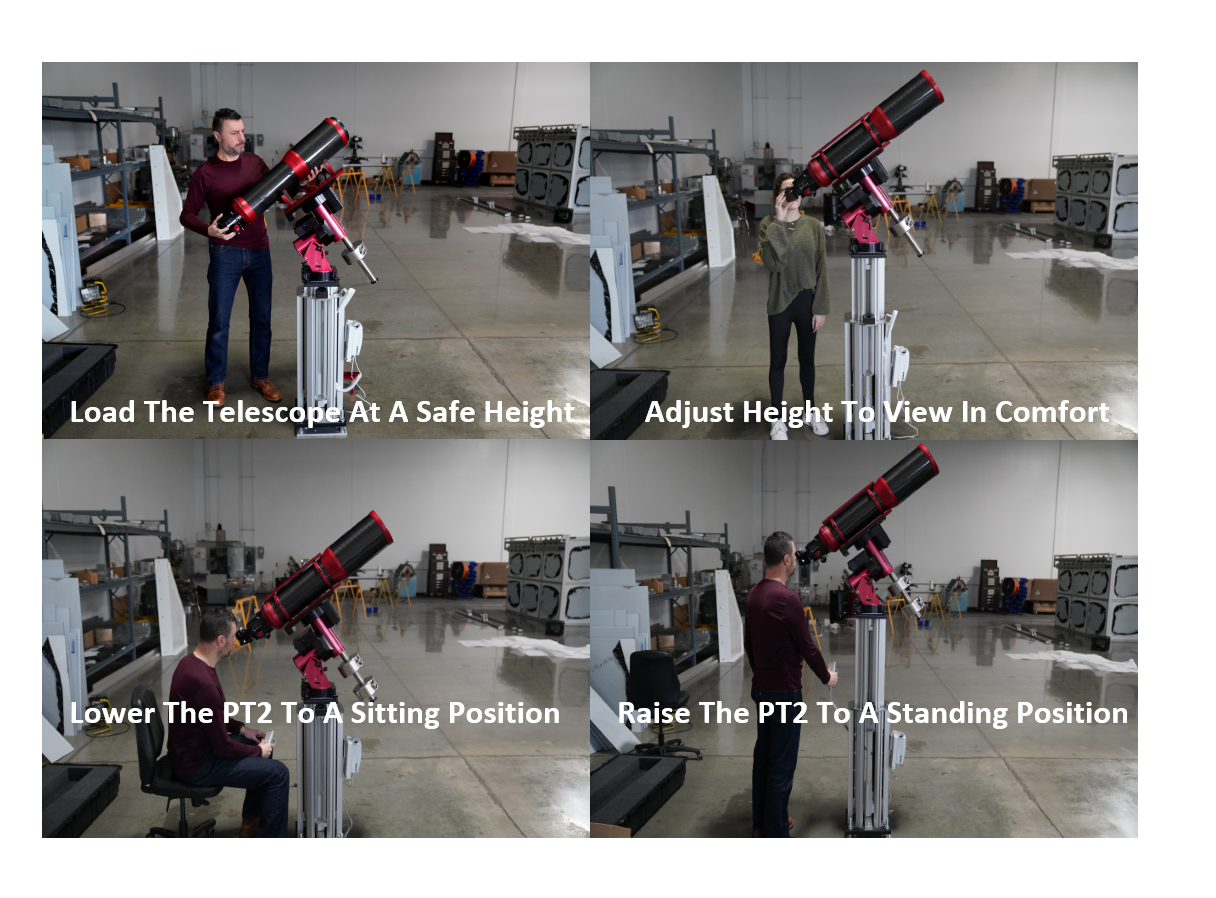 Load The Telescope At A Safe Height

Adjust Height To View In Comfort

Lower The PT2 To A Sitting Position

Raise The PT2 To A Standing Position